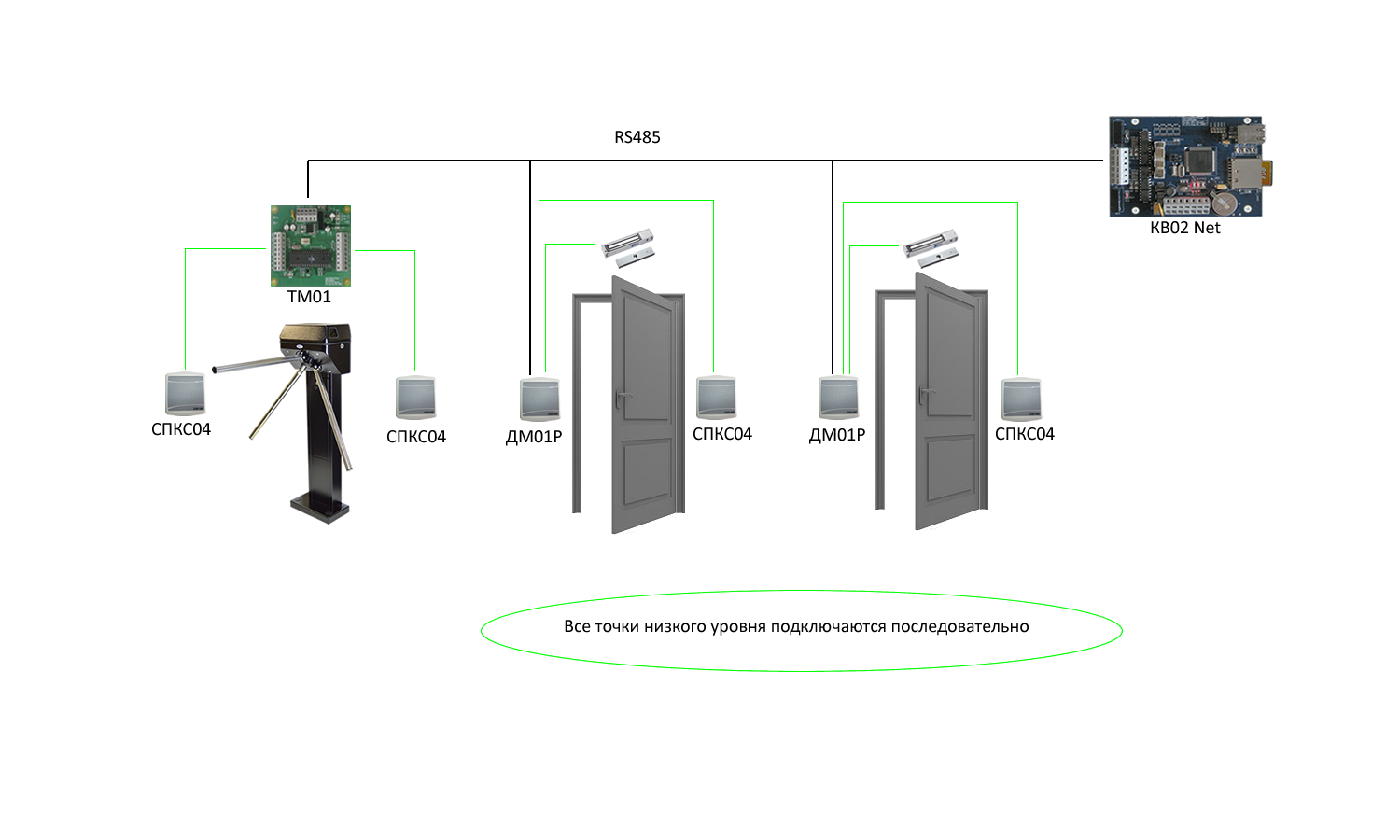 RS485

КВ02 Net

ТМ01

СПКС04

СПКС04

ДМ01Р

СПКС04

ДМ01Р

СПКС04

Все точки низкого уровня подключаются последовательно