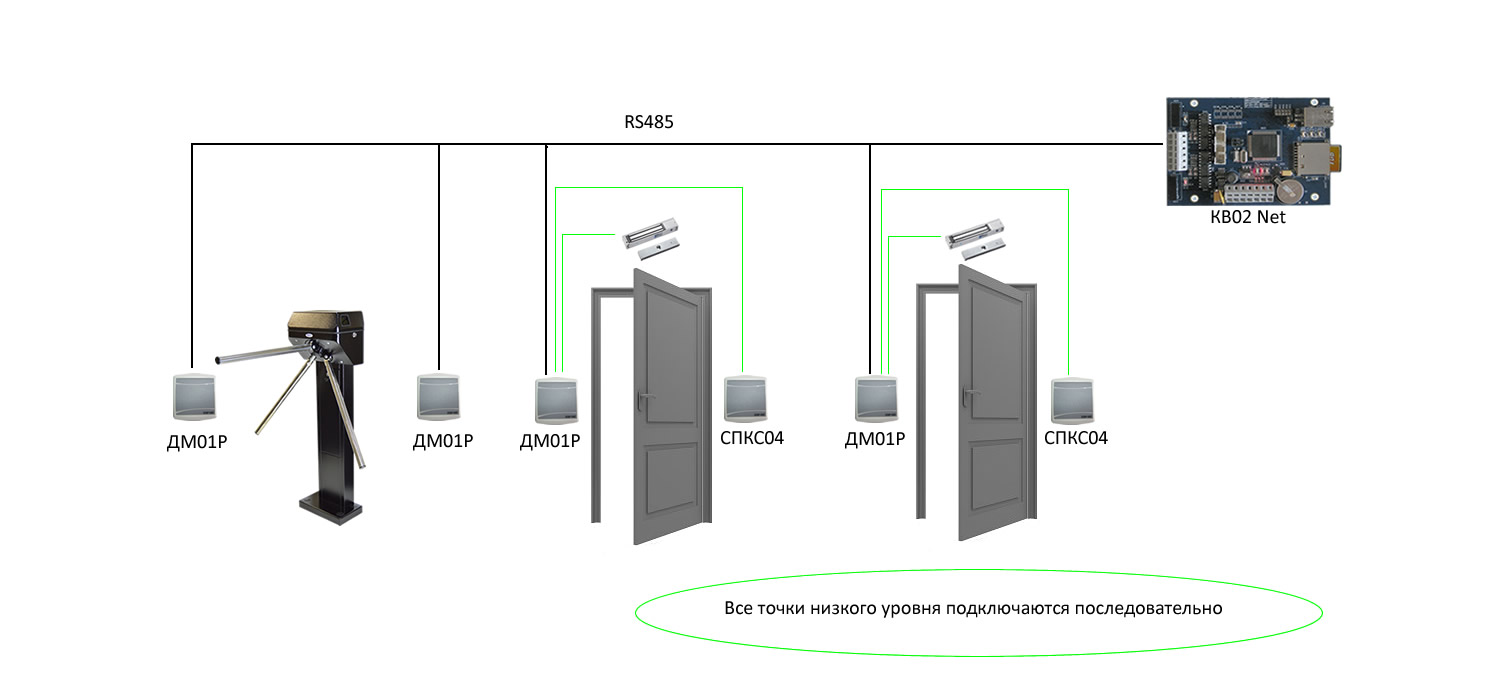 RS485

КВ02 Net

ДМ01Р

ДМ01Р

ДМ01Р

СПКС04

ДМ01Р

СПКС04

Все точки низкого уровня подключаются последовательно